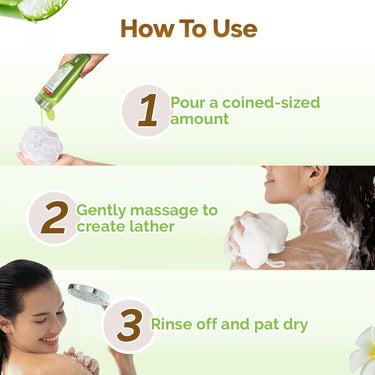 How To Use

1 Pour a coined-sized amount

2 Gently massage to create lather

3 Rinse off and pat dry